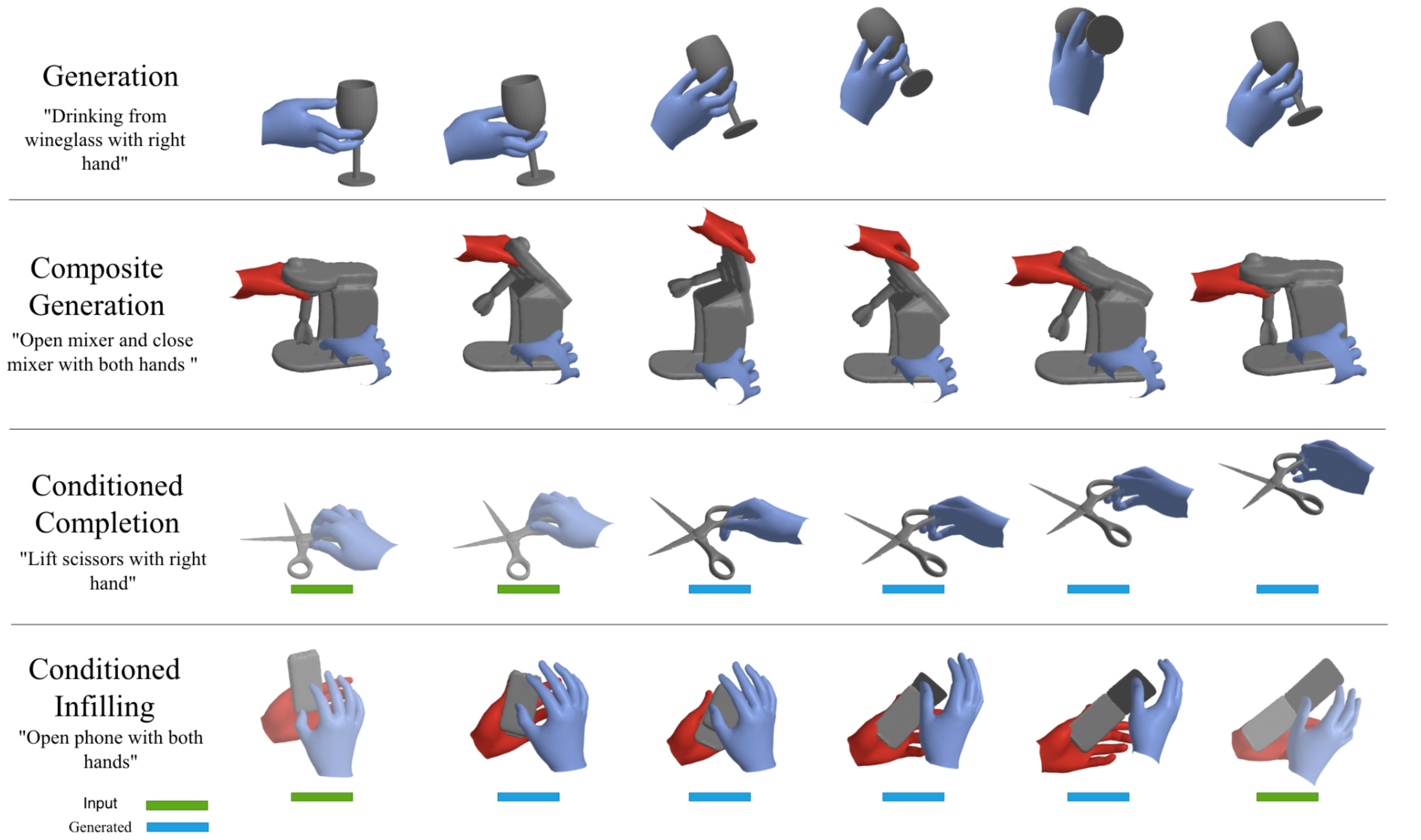 Generation
"Drinking from wineglass with right hand"

Composite Generation
"Open mixer and close mixer with both hands "

Conditioned Completion
"Lift scissors with right hand"

Conditioned Infilling
"Open phone with both hands"

Input
Generated